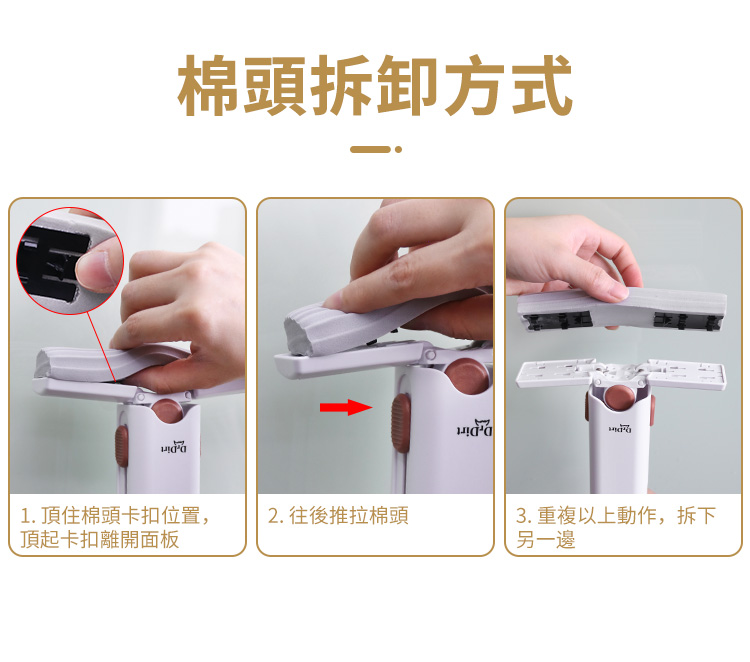 棉頭拆卸方式

D.Dim

1. 頂住棉頭卡扣位置，頂起卡扣離開面板

D.Dim

2. 往後推拉棉頭

D.Dim

3. 重複以上動作，拆下另一邊